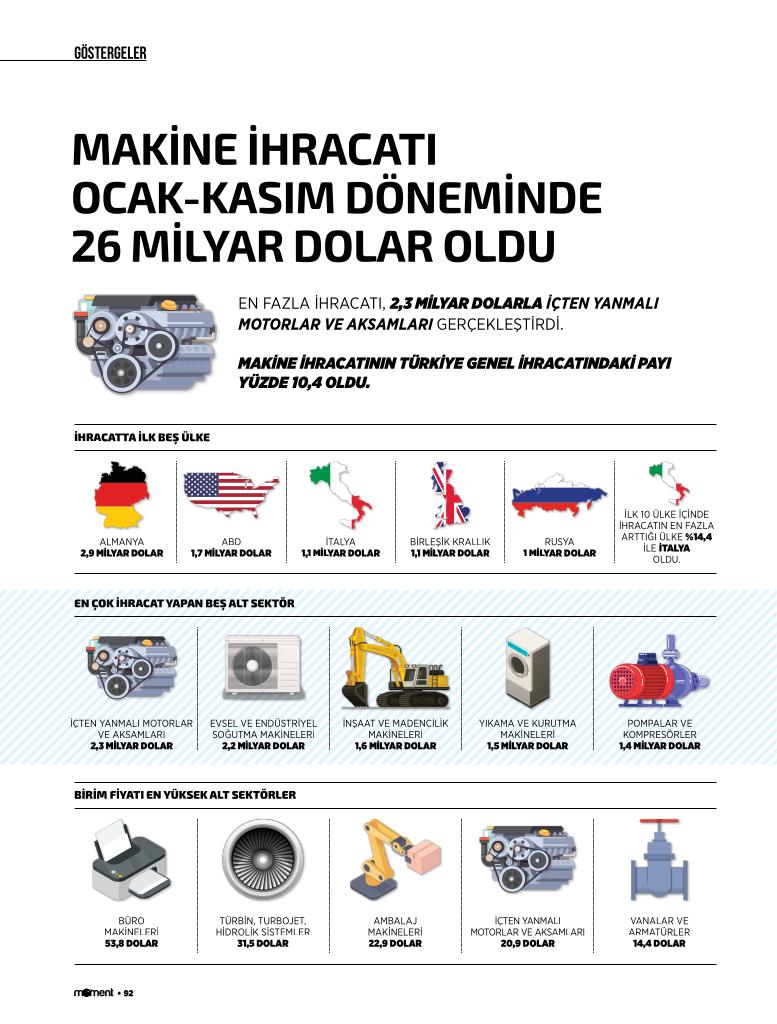 GÖSTERGELER

MAKİNE İHRACATI OCAK-KASIM DÖNEMİNDE 26 MİLYAR DOLAR OLDU

EN FAZLA İHRACATI, 2,3 MİLYAR DOLARLA İÇTEN YANMALI MOTORLAR VE AKSAMLARI GERÇEKLEŞTİRDİ.

MAKİNE İHRACATININ TÜRKİYE GENEL İHRACATINDAKİ PAYI YÜZDE 10,4 OLDU.

İHRACATTA İLK BEŞ ÜLKE

ALMANYA
2,9 MİLYAR DOLAR

ABD
1,7 MİLYAR DOLAR

İTALYA
1,1 MİLYAR DOLAR

BİRLEŞİK KRALLIK
1,1 MİLYAR DOLAR

RUSYA
1 MİLYAR DOLAR

İLK 10 ÜLKE İÇİNDE İHRACATIN EN FAZLA ARTTIĞI ÜLKE %14,4 İLE İTALYA OLDU.

EN ÇOK İHRACAT YAPAN BEŞ ALT SEKTÖR

İÇTEN YANMALI MOTORLAR VE AKSAMLARI
2,3 MİLYAR DOLAR

EVSEL VE ENDÜSTRİYEL SOĞUTMA MAKİNELERİ
2,2 MİLYAR DOLAR

İNŞAAT VE MADENCİLİK MAKİNELERİ
1,6 MİLYAR DOLAR

YIKAMA VE KURUTMA MAKİNELERİ
1,5 MİLYAR DOLAR

POMPALAR VE KOMPRESÖRLER
1,4 MİLYAR DOLAR

BİRİM FİYATI EN YÜKSEK ALT SEKTÖRLER

BÜRO MAKİNELERİ
53,8 DOLAR

TÜRBİN, TURBOJET, HİDROLİK SİSTEMLER
31,5 DOLAR

AMBALAJ MAKİNELERİ
22,9 DOLAR

İÇTEN YANMALI MOTORLAR VE AKSAMLARI
20,9 DOLAR

VANALAR VE ARMATÜRLER
14,4 DOLAR

moment • 92